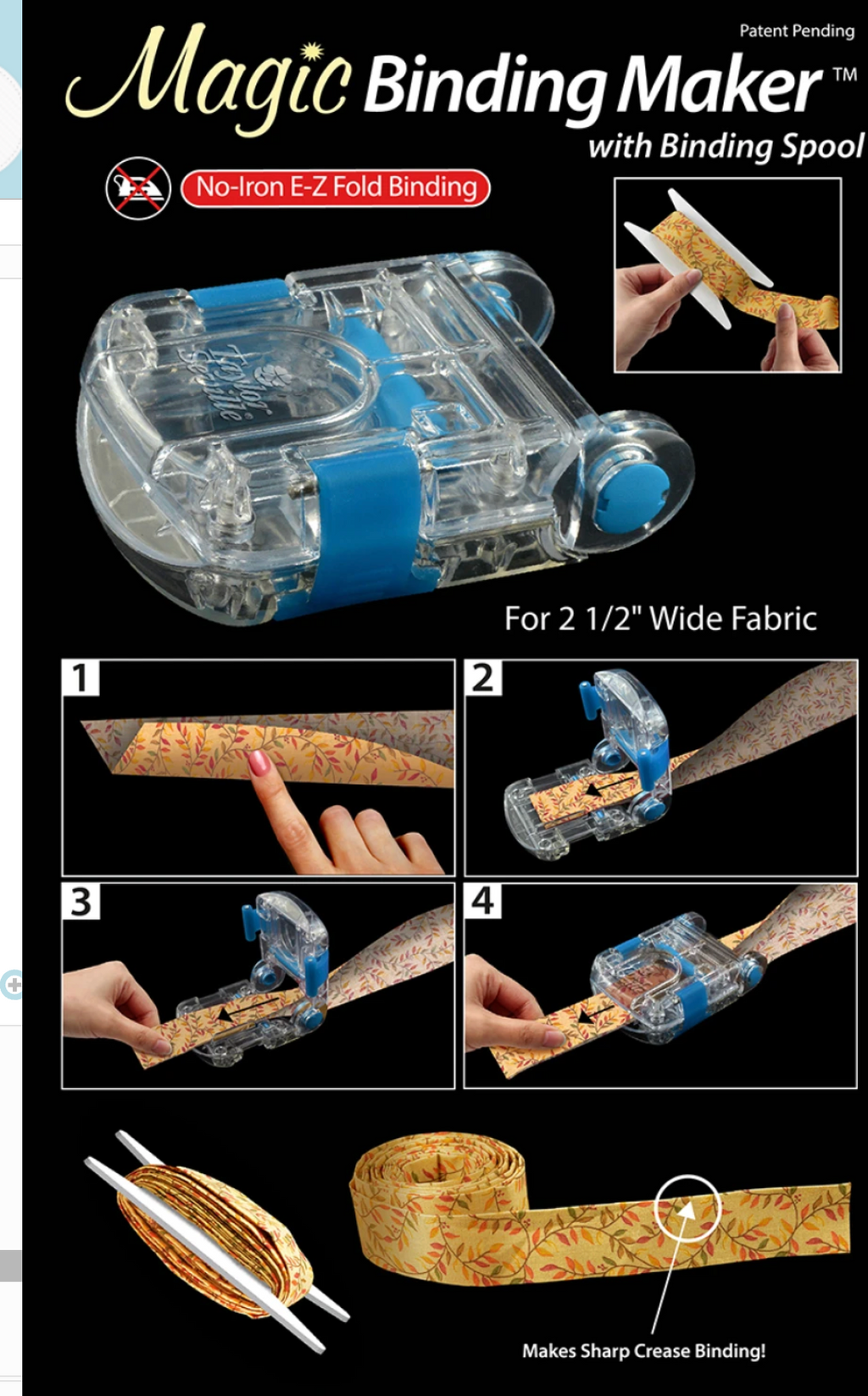 Patent Pending

Magic Binding Maker™
with Binding Spool

No-Iron E-Z Fold Binding

Taylor Seville

For 2 1/2" Wide Fabric

1

2

3

4

Makes Sharp Crease Binding!